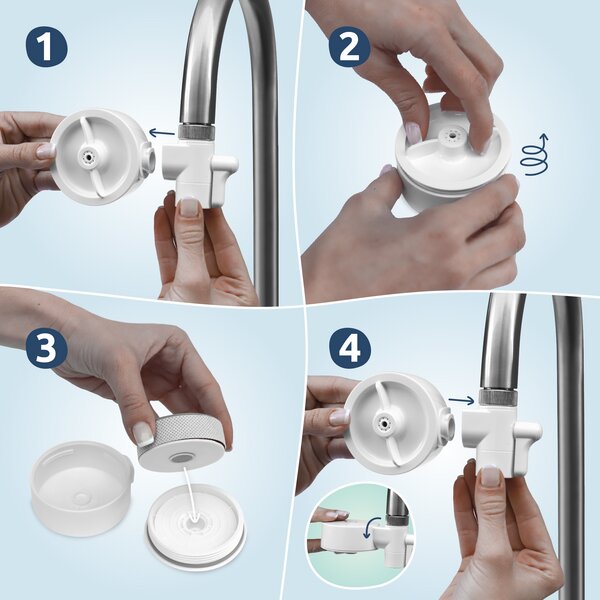 1

2

3

4