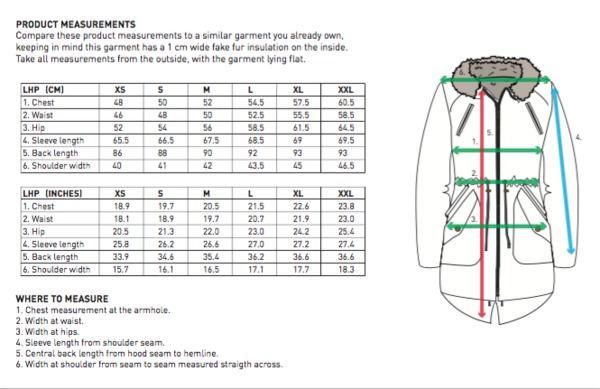 PRODUCT MEASUREMENTS
Compare these product measurements to a similar garment you already own, keeping in mind this garment has a 1 cm wide fake fur insulation on the inside. Take all measurements from the outside, with the garment lying flat.

| LHP (CM) | XS | S | M | L | XL | XXL |
|---|---|---|---|---|---|---|
| 1. Chest | 48 | 50 | 52 | 54.5 | 57.5 | 60.5 |
| 2. Waist | 46 | 48 | 50 | 52.5 | 55.5 | 58.5 |
| 3. Hip | 52 | 54 | 56 | 58.5 | 61.5 | 64.5 |
| 4. Sleeve length | 65.5 | 66.5 | 67.5 | 68.5 | 69 | 69.5 |
| 5. Back length | 86 | 88 | 90 | 92 | 93 | 93 |
| 6. Shoulder width | 40 | 41 | 42 | 43.5 | 45 | 46.5 |

| LHP (INCHES) | XS | S | M | L | XL | XXL |
|---|---|---|---|---|---|---|
| 1. Chest | 18.9 | 19.7 | 20.5 | 21.5 | 22.6 | 23.8 |
| 2. Waist | 18.1 | 18.9 | 19.7 | 20.7 | 21.9 | 23.0 |
| 3. Hip | 20.5 | 21.3 | 22.0 | 23.0 | 24.2 | 25.4 |
| 4. Sleeve length | 25.8 | 26.2 | 26.6 | 27.0 | 27.2 | 27.4 |
| 5. Back length | 33.9 | 34.6 | 35.4 | 36.2 | 36.6 | 36.6 |
| 6. Shoulder width | 15.7 | 16.1 | 16.5 | 17.1 | 17.7 | 18.3 |

WHERE TO MEASURE
1. Chest measurement at the armhole.
2. Width at waist.
3. Width at hips.
4. Sleeve length from shoulder seam.
5. Central back length from hood seam to hemline.
6. Width at shoulder from seam to seam measured straigth across.

6.
5.
1.
2.
3.
4.